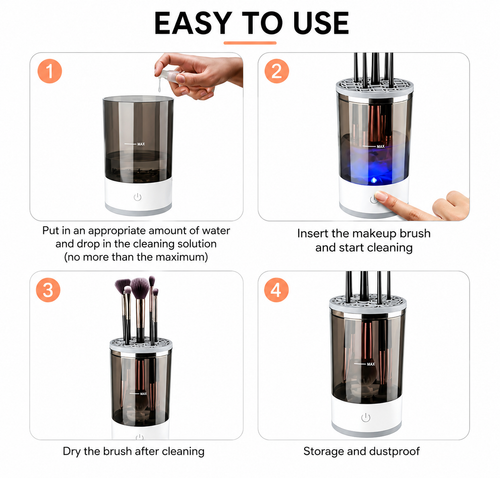 EASY TO USE

1

MAX

Put in an appropriate amount of water and drop in the cleaning solution (no more than the maximum)

2

MAX

Insert the makeup brush and start cleaning

3

MAX

Dry the brush after cleaning

4

MAX

Storage and dustproof